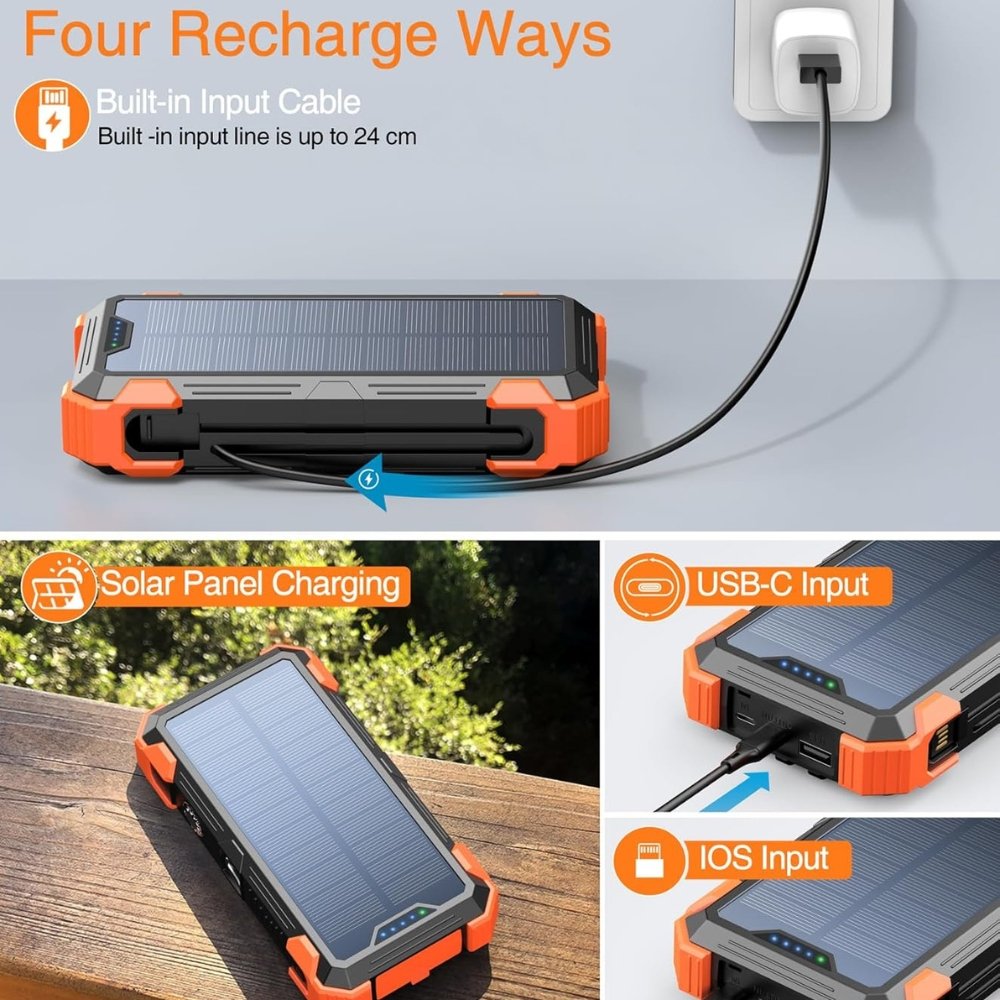 Four Recharge Ways

Built-in Input Cable
Built -in input line is up to 24 cm

Solar Panel Charging

USB-C Input

IOS Input